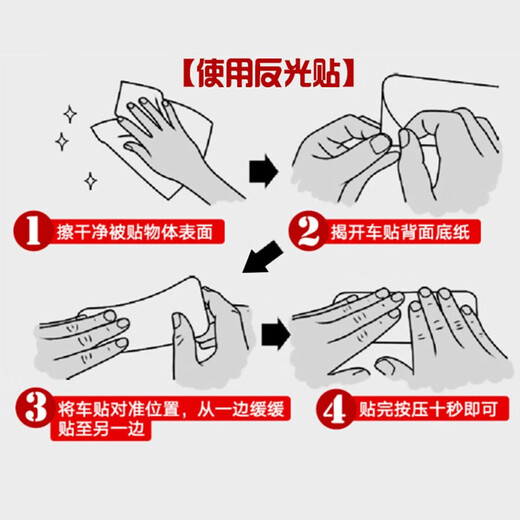 【使用反光贴】

1 擦干净被贴物体表面

2 揭开车贴背面底纸

3 将车贴对准位置，从一边缓缓贴至另一边

4 贴完按压十秒即可