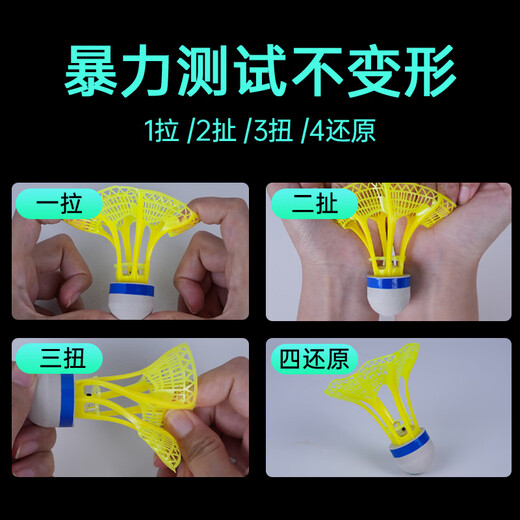 暴力测试不变形

1拉 /2扯 /3扭 /4还原

一拉

二扯

三扭

四还原