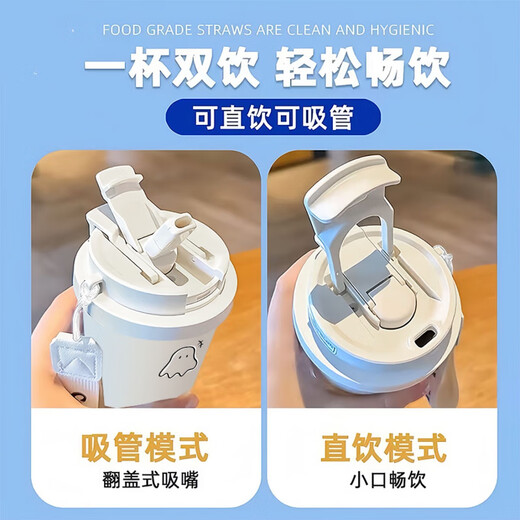 FOOD GRADE STRAWS ARE CLEAN AND HYGIENIC

一杯双饮 轻松畅饮

可直饮可吸管

吸管模式
翻盖式吸嘴

直饮模式
小口畅饮