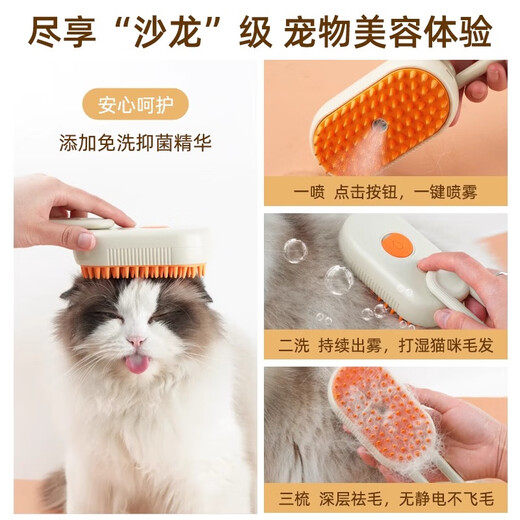 尽享“沙龙”级 宠物美容体验

安心呵护

添加免洗抑菌精华

一喷 点击按钮，一键喷雾

二洗 持续出雾，打湿猫咪毛发

三梳 深层祛毛，无静电不飞毛