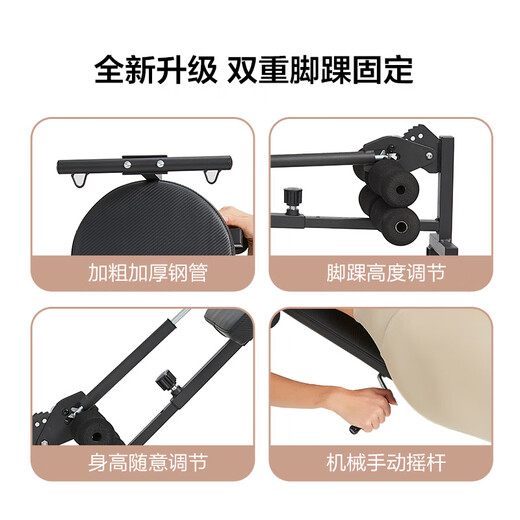 全新升级 双重脚踝固定

加粗加厚钢管

脚踝高度调节

身高随意调节

机械手动摇杆