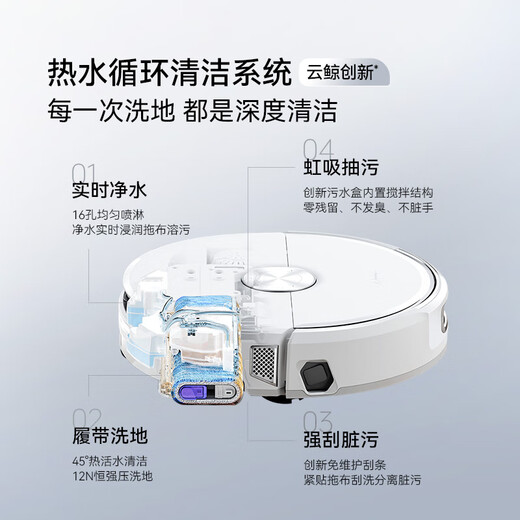 热水循环清洁系统 云鲸创新*
每一次洗地 都是深度清洁

01
实时净水
16孔均匀喷淋
净水实时浸润拖布溶污

04
虹吸抽污
创新污水盒内置搅拌结构
零残留、不发臭、不脏手

02
履带洗地
45°热活水清洁
12N恒强压洗地

03
强刮脏污
创新免维护刮条
紧贴拖布刮洗分离脏污