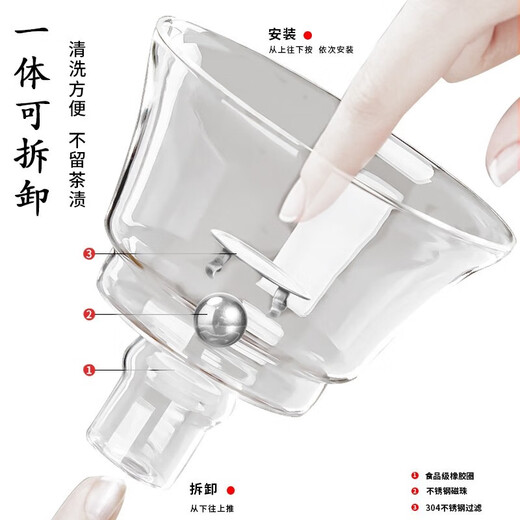 一体可拆卸

清洗方便 不留茶渍

安装
从上往下按 依次安装

3

2

1

拆卸
从下往上推

1 食品级橡胶圈
2 不锈钢磁珠
3 304不锈钢过滤