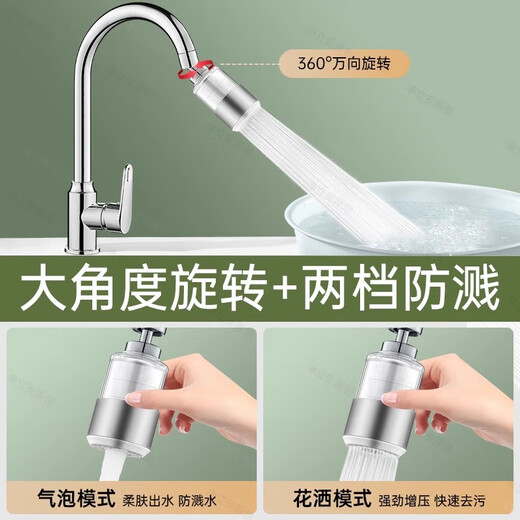 360°万向旋转

大角度旋转+两档防溅

气泡模式 柔肤出水 防溅水

花洒模式 强劲增压 快速去污