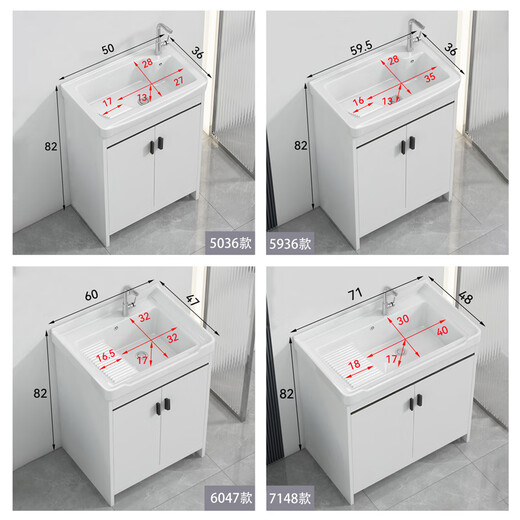 50
36
28
27
17
13
82
5036款

59.5
36
28
35
16
13
82
5936款

60
47
32
32
16.5
17
82
6047款

71
48
30
40
18
17
82
7148款