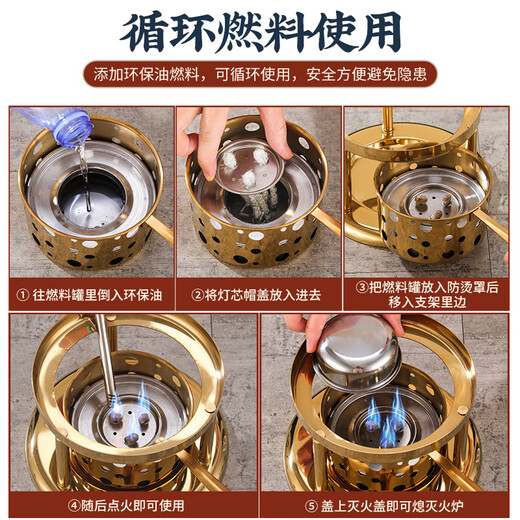 循环燃料使用

添加环保油燃料，可循环使用，安全方便避免隐患

① 往燃料罐里倒入环保油

②将灯芯帽盖放入进去

③把燃料罐放入防烫罩后移入支架里边

④随后点火即可使用

⑤ 盖上灭火盖即可熄灭火炉