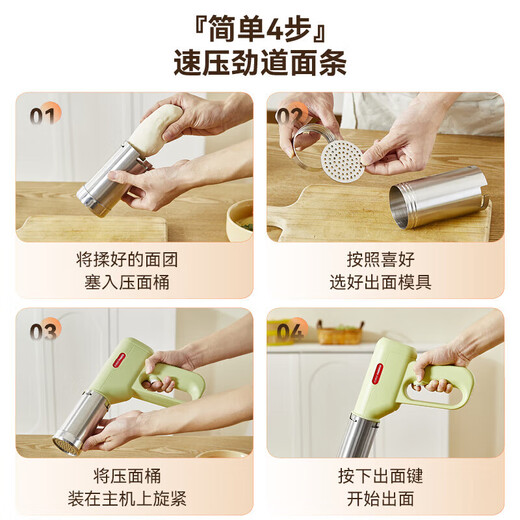 『简单4步』
速压劲道面条

01

将揉好的面团
塞入压面桶

02

按照喜好
选好出面模具

03

将压面桶
装在主机上旋紧

04

按下出面键
开始出面