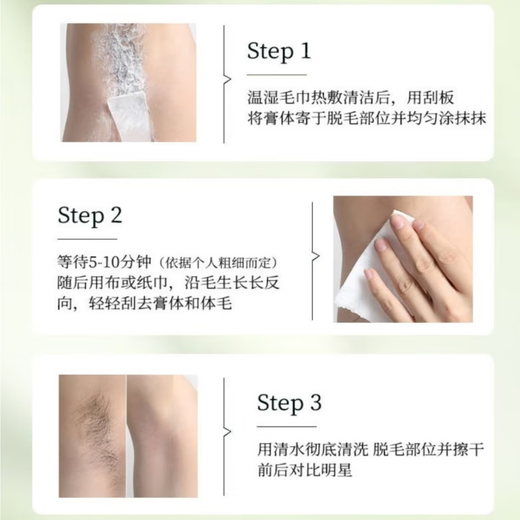 Step 1

温湿毛巾热敷清洁后，用刮板将膏体寄于脱毛部位并均匀涂抹抹

Step 2

等待5-10分钟（依据个人粗细而定）随后用布或纸巾，沿毛生长长反向，轻轻刮去膏体和体毛

Step 3

用清水彻底清洗 脱毛部位并擦干前后对比明星