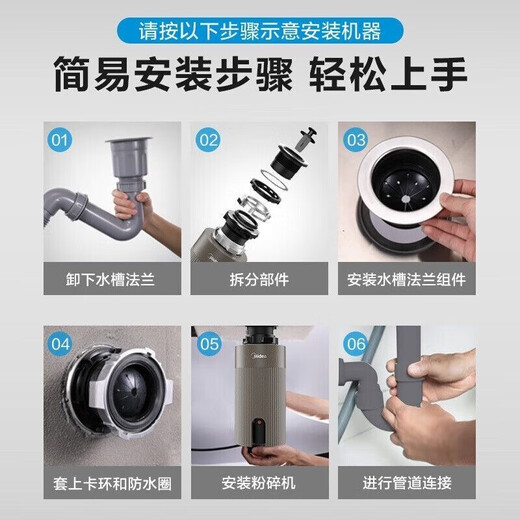 请按以下步骤示意安装机器

简易安装步骤 轻松上手

01
卸下水槽法兰

02
拆分部件

03
安装水槽法兰组件

04
套上卡环和防水圈

05
Midea
安装粉碎机

06
进行管道连接