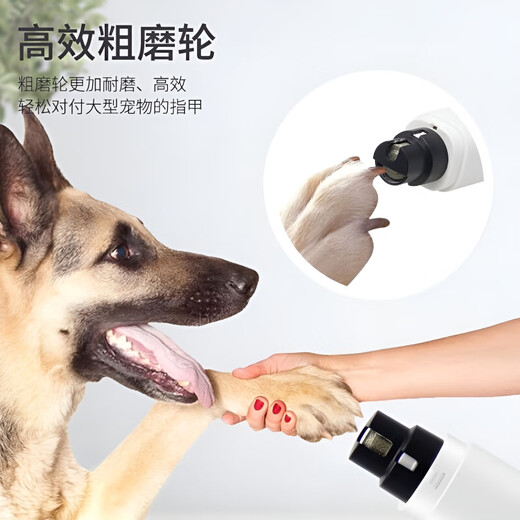 高效粗磨轮

粗磨轮更加耐磨、高效
轻松对付大型宠物的指甲