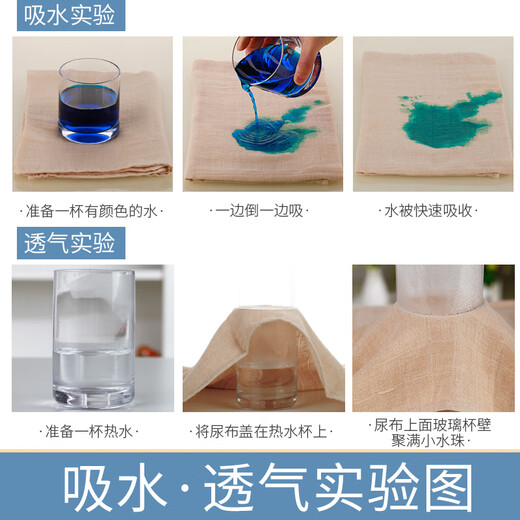 吸水实验

·准备一杯有颜色的水·

·一边倒一边吸·

·水被快速吸收·

透气实验

·准备一杯热水·

·将尿布盖在热水杯上·

·尿布上面玻璃杯壁聚满小水珠·

吸水·透气实验图