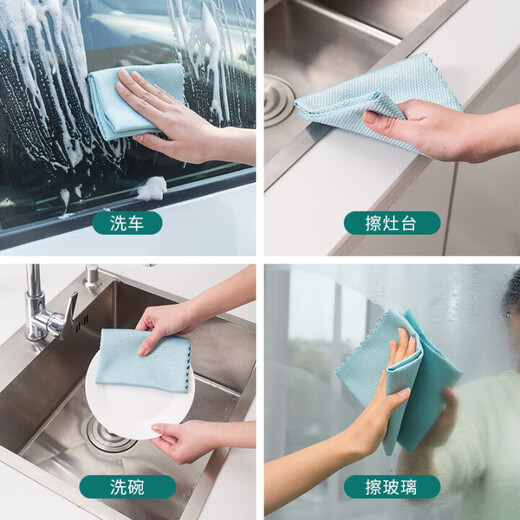 洗车

擦灶台

洗碗

擦玻璃