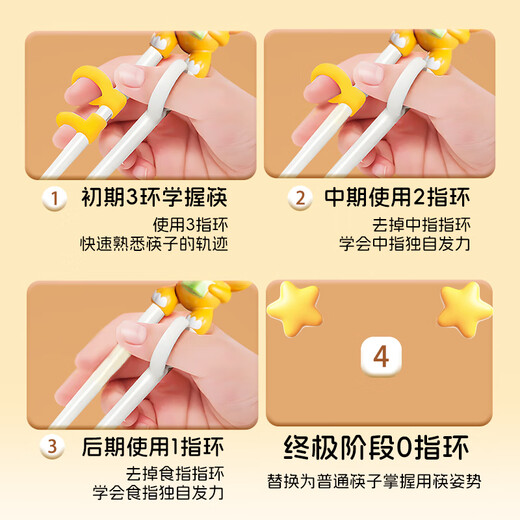 1 初期3环学握筷

使用3指环
快速熟悉筷子的轨迹

2 中期使用2指环

去掉中指指环
学会中指独自发力

3 后期使用1指环

去掉食指指环
学会食指独自发力

4

终极阶段0指环

替换为普通筷子掌握用筷姿势