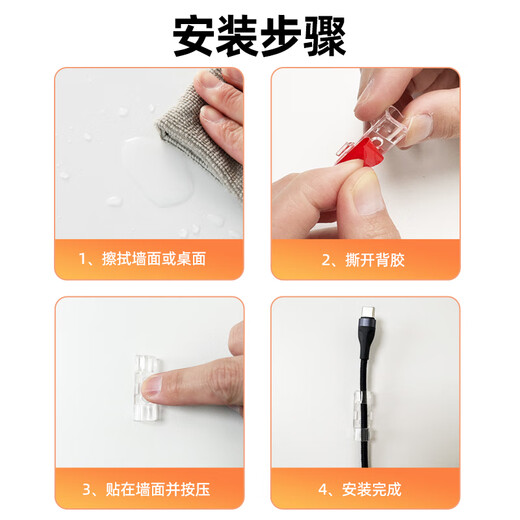 安装步骤

1、擦拭墙面或桌面

2、撕开背胶

3、贴在墙面并按压

4、安装完成