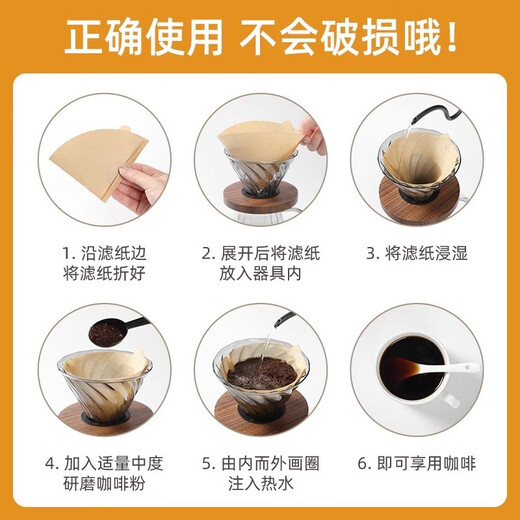 正确使用 不会破损哦！

1. 沿滤纸边将滤纸折好

2. 展开后将滤纸放入器具内

3. 将滤纸浸湿

4. 加入适量中度研磨咖啡粉

5. 由内而外画圈注入热水

6. 即可享用咖啡