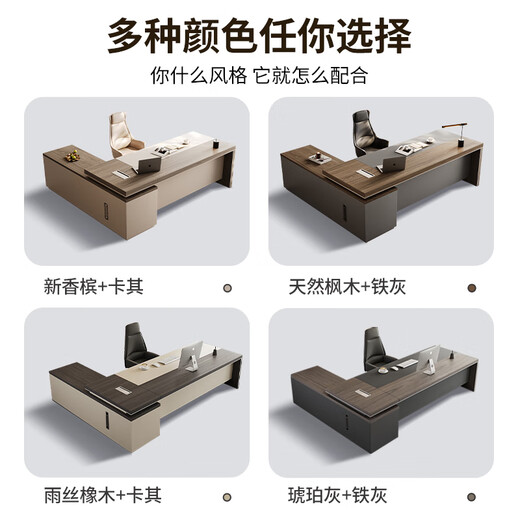 多种颜色任你选择

你什么风格 它就怎么配合

新香槟+卡其

天然枫木+铁灰

雨丝橡木+卡其

琥珀灰+铁灰