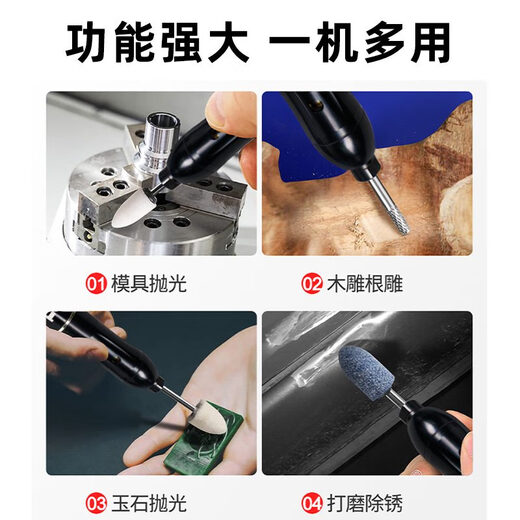 功能强大 一机多用

01 模具抛光

02 木雕根雕

03 玉石抛光

04 打磨除锈