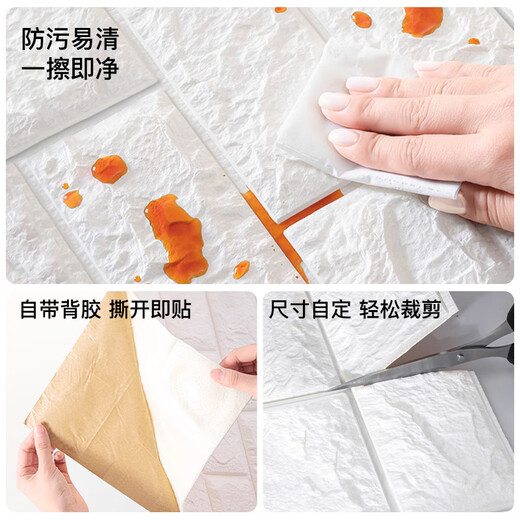 防污易清
一擦即净

自带背胶 撕开即贴

尺寸自定 轻松裁剪