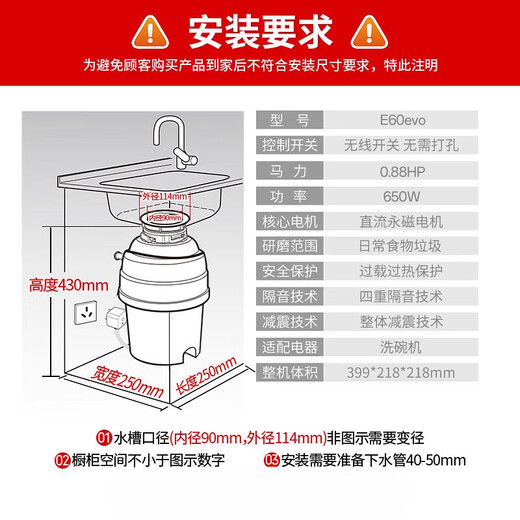 安装要求

为避免顾客购买产品到家后不符合安装尺寸要求，特此注明

外径114mm
内径90mm
高度430mm
宽度250mm
长度250mm

| 型　号 | E60evo |
|---|---|
| 控制开关 | 无线开关 无需打孔 |
| 马　力 | 0.88HP |
| 功　率 | 650W |
| 核心电机 | 直流永磁电机 |
| 研磨范围 | 日常食物垃圾 |
| 安全保护 | 过载过热保护 |
| 隔音技术 | 四重隔音技术 |
| 减震技术 | 整体减震技术 |
| 适配电器 | 洗碗机 |
| 整机体积 | 399*218*218mm |

01 水槽口径(内径90mm,外径114mm)非图示需要变径
02 橱柜空间不小于图示数字
03 安装需要准备下水管40-50mm