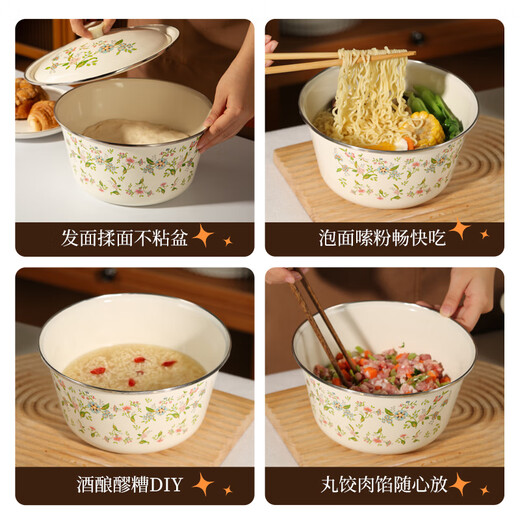 发面揉面不粘盆

泡面嗦粉畅快吃

酒酿醪糟DIY

丸饺肉馅随心放