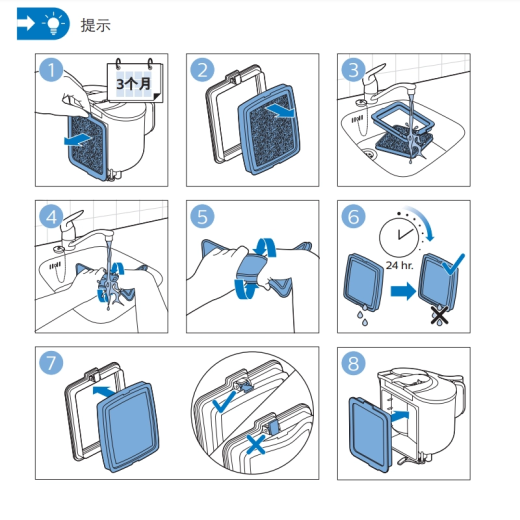 提示

1
3个月

2

3

4

5

6
24 hr.

7

8