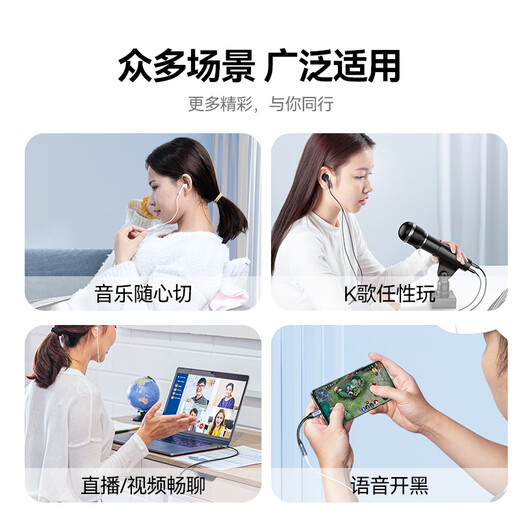 众多场景 广泛适用

更多精彩，与你同行

音乐随心切

K歌任性玩

直播/视频畅聊

语音开黑