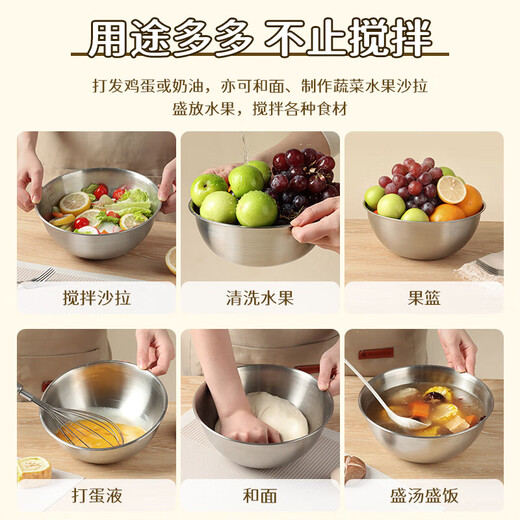 用途多多 不止搅拌

打发鸡蛋或奶油，亦可和面、制作蔬菜水果沙拉
盛放水果，搅拌各种食材

搅拌沙拉

清洗水果

果篮

打蛋液

和面

盛汤盛饭