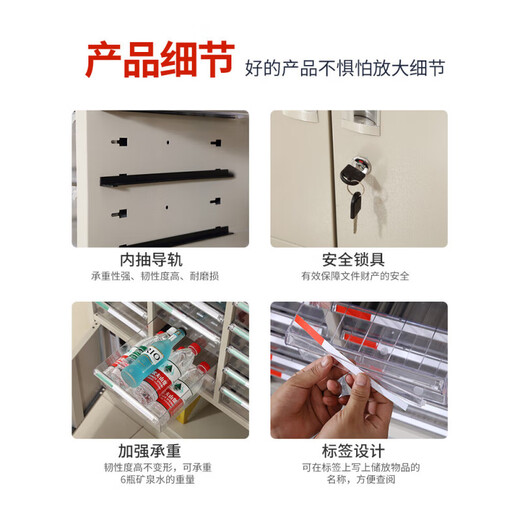 产品细节 好的产品不惧怕放大细节

内抽导轨
承重性强、韧性度高、耐磨损

安全锁具
有效保障文件财产的安全

加强承重
韧性度高不变形，可承重6瓶矿泉水的重量

标签设计
可在标签上写上储放物品的名称，方便查阅