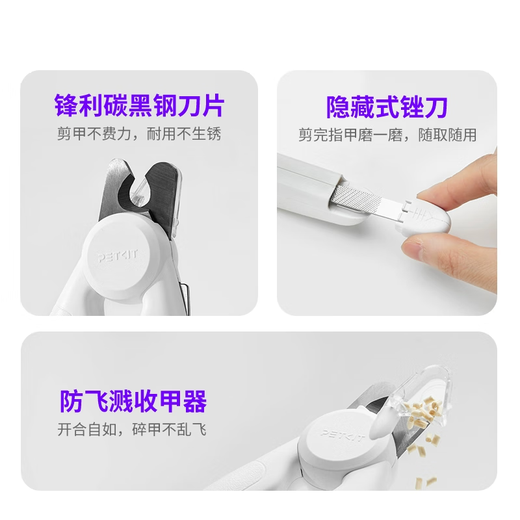 锋利碳黑钢刀片
剪甲不费力，耐用不生锈

PETKIT

隐藏式锉刀
剪完指甲磨一磨，随取随用

防飞溅收甲器
开合自如，碎甲不乱飞

PETKIT