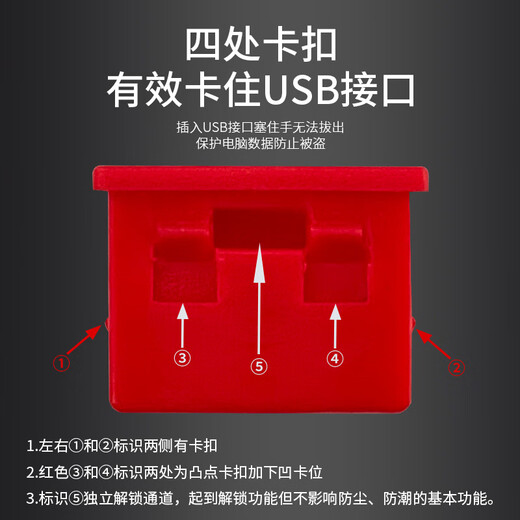 四处卡扣
有效卡住USB接口

插入USB接口塞住手无法拔出
保护电脑数据防止被盗

①

③

⑤

④

②

1.左右①和②标识两侧有卡扣

2.红色③和④标识两处为凸点卡扣加下凹卡位

3.标识⑤独立解锁通道，起到解锁功能但不影响防尘、防潮的基本功能。