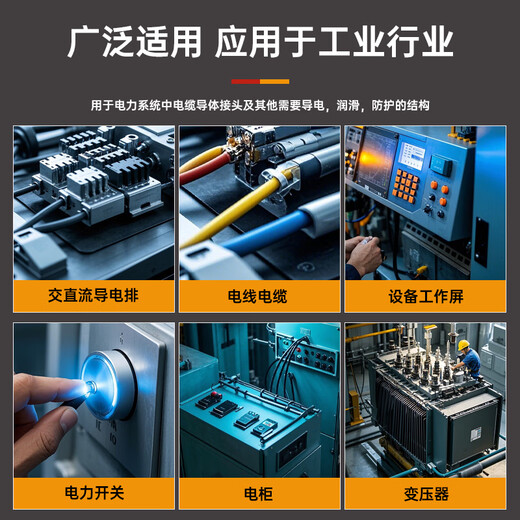 广泛适用 应用于工业行业

用于电力系统中电缆导体接头及其他需要导电，润滑，防护的结构

交直流导电排

电线电缆

设备工作屏

电力开关

电柜

变压器