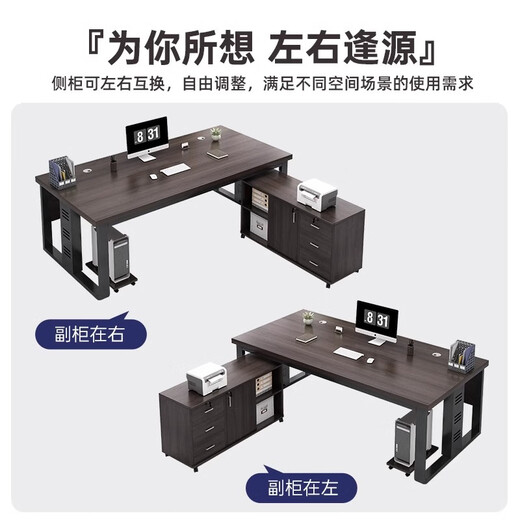 『为你所想 左右逢源』
侧柜可左右互换，自由调整，满足不同空间场景的使用需求

8 31

副柜在右

8 31

副柜在左