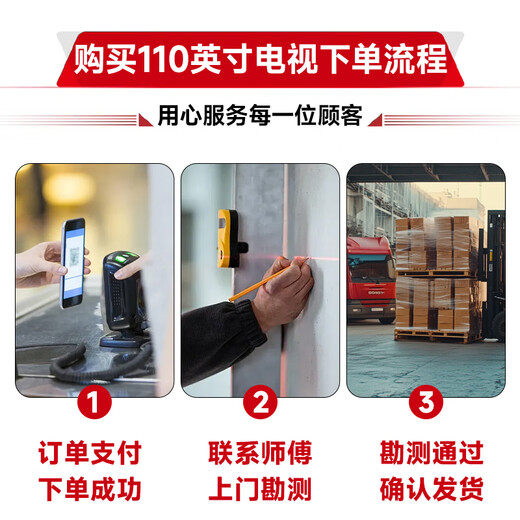 购买110英寸电视下单流程

用心服务每一位顾客

1

订单支付
下单成功

2

联系师傅
上门勘测

3

勘测通过
确认发货