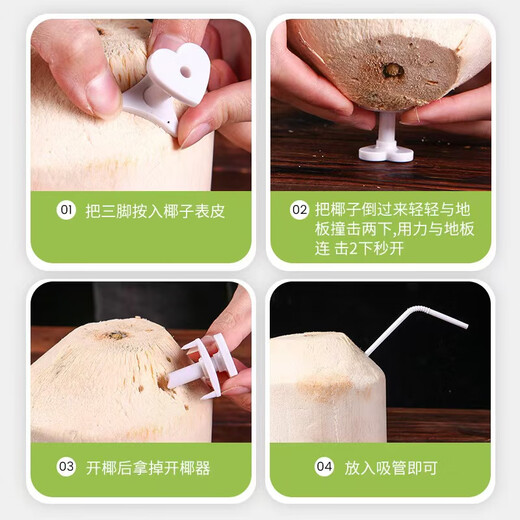 01 把三脚按入椰子表皮

02 把椰子倒过来轻轻与地板撞击两下,用力与地板连 击2下秒开

03 开椰后拿掉开椰器

04 放入吸管即可