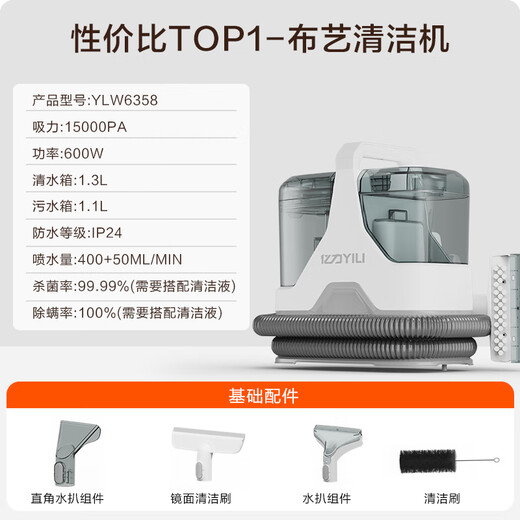 性价比TOP1-布艺清洁机

产品型号:YLW6358
吸力:15000PA
功率:600W
清水箱:1.3L
污水箱:1.1L
防水等级:IP24
喷水量:400+50ML/MIN
杀菌率:99.99%(需要搭配清洁液)
除螨率:100%(需要搭配清洁液)

亿力YILI

基础配件

直角水扒组件
镜面清洁刷
水扒组件
清洁刷