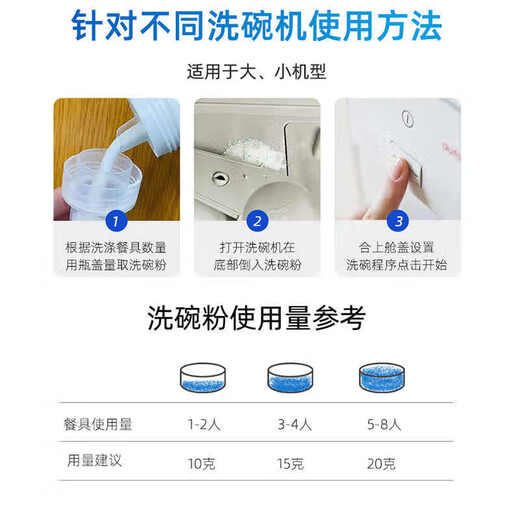 针对不同洗碗机使用方法

适用于大、小机型

1
根据洗涤餐具数量用瓶盖量取洗碗粉

2
打开洗碗机在底部倒入洗碗粉

3
合上舱盖设置洗碗程序点击开始

洗碗粉使用量参考

| 餐具使用量 | 1-2人 | 3-4人 | 5-8人 |
|---|---|---|---|
| 用量建议 | 10克 | 15克 | 20克 |