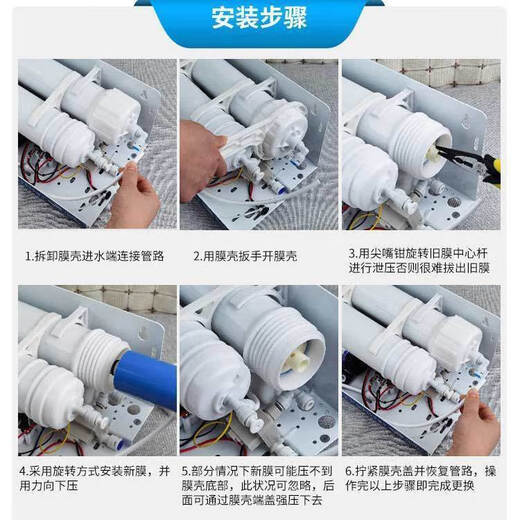 安装步骤

1.拆卸膜壳进水端连接管路

2.用膜壳扳手开膜壳

3.用尖嘴钳旋转旧膜中心杆进行泄压否则很难拔出旧膜

4.采用旋转方式安装新膜，并用力向下压

5.部分情况下新膜可能压不到膜壳底部，此状况可忽略，后面可通过膜壳端盖强压下去

6.拧紧膜壳盖并恢复管路，操作完以上步骤即完成更换