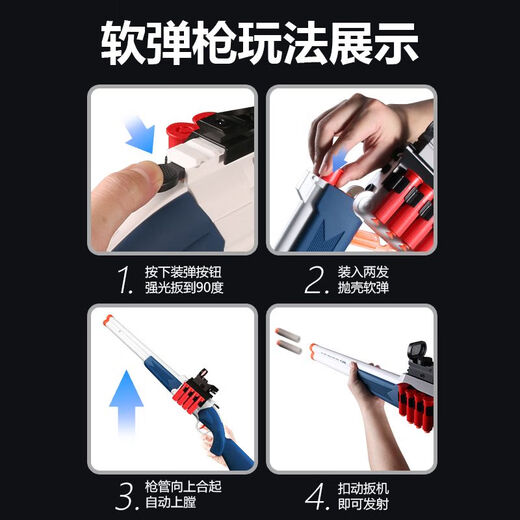 软弹枪玩法展示

1. 按下装弹按钮
强光扳到90度

2. 装入两发
抛壳软弹

3. 枪管向上合起
自动上膛

4. 扣动扳机
即可发射