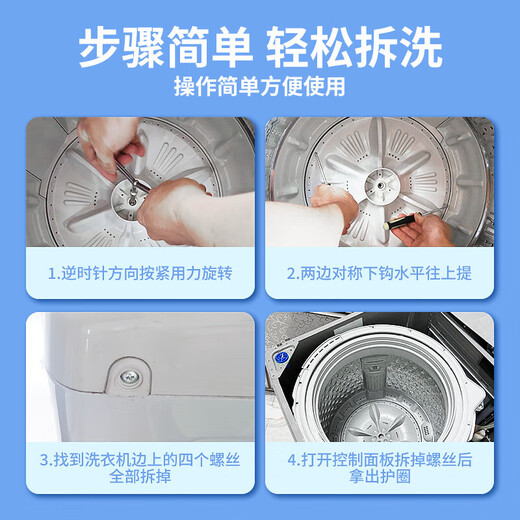 步骤简单 轻松拆洗
操作简单方便使用

1.逆时针方向按紧用力旋转

2.两边对称下钩水平往上提

3.找到洗衣机边上的四个螺丝全部拆掉

4.打开控制面板拆掉螺丝后拿出护圈