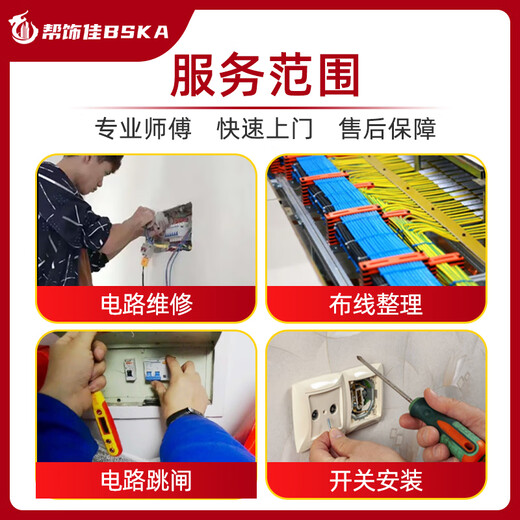 帮饰佳BSKA

服务范围

专业师傅　快速上门　售后保障

电路维修

布线整理

电路跳闸

开关安装