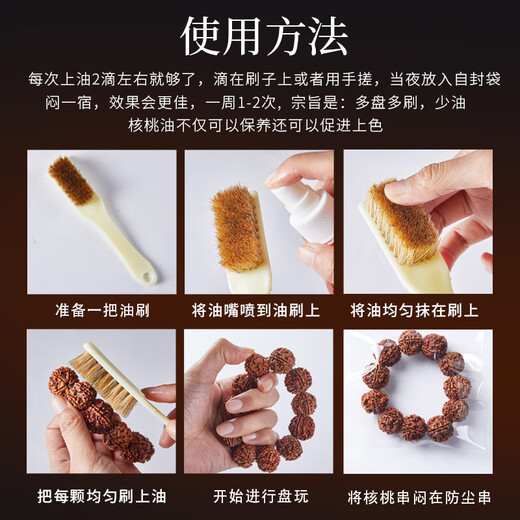 使用方法

每次上油2滴左右就够了，滴在刷子上或者用手搓，当夜放入自封袋闷一宿，效果会更佳，一周1-2次，宗旨是：多盘多刷，少油

核桃油不仅可以保养还可以促进上色

准备一把油刷

将油嘴喷到油刷上

将油均匀抹在刷上

把每颗均匀刷上油

开始进行盘玩

将核桃串闷在防尘串