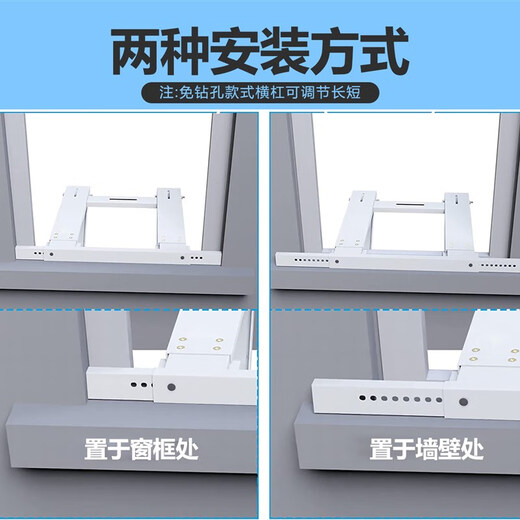 两种安装方式

注:免钻孔款式横杠可调节长短

置于窗框处

置于墙壁处