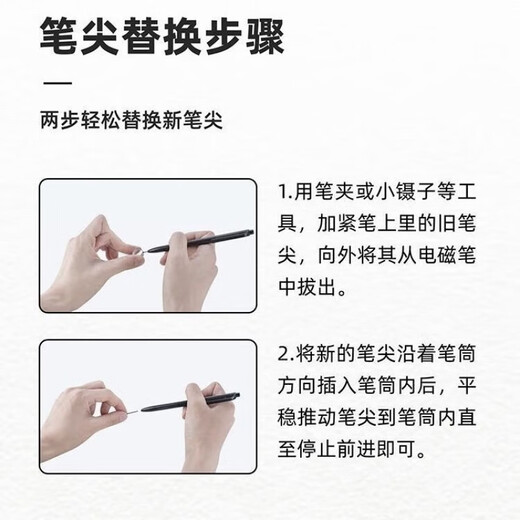 笔尖替换步骤

两步轻松替换新笔尖

1.用笔夹或小镊子等工具，加紧笔上里的旧笔尖，向外将其从电磁笔中拔出。

2.将新的笔尖沿着笔筒方向插入笔筒内后，平稳推动笔尖到笔筒内直至停止前进即可。