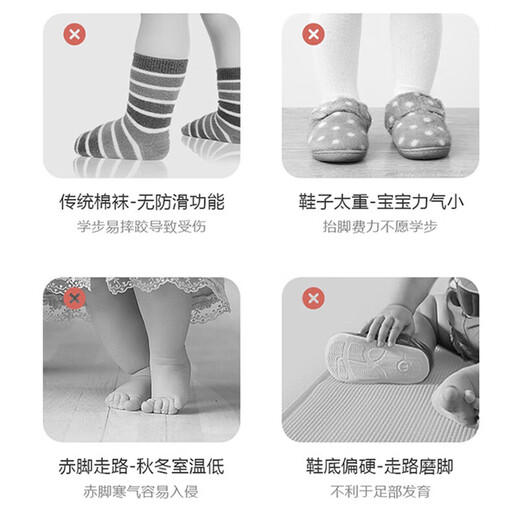 传统棉袜-无防滑功能
学步易摔跤导致受伤

鞋子太重-宝宝力气小
抬脚费力不愿学步

赤脚走路-秋冬室温低
赤脚寒气容易入侵

鞋底偏硬-走路磨脚
不利于足部发育