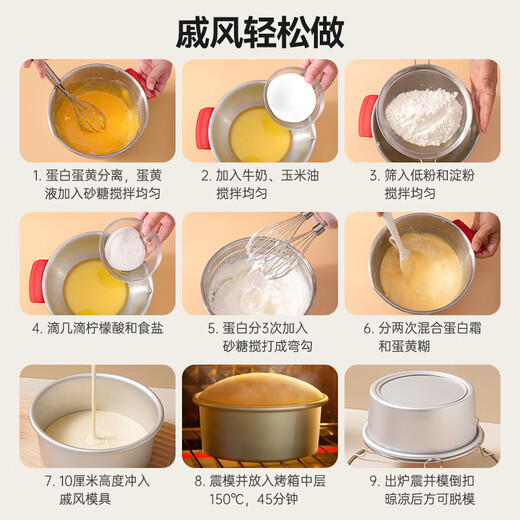 戚风轻松做

1. 蛋白蛋黄分离，蛋黄液加入砂糖搅拌均匀

2. 加入牛奶、玉米油搅拌均匀

3. 筛入低粉和淀粉搅拌均匀

4. 滴几滴柠檬酸和食盐

5. 蛋白分3次加入砂糖搅打成弯勾

6. 分两次混合蛋白霜和蛋黄糊

7. 10厘米高度冲入戚风模具

8. 震模并放入烤箱中层150℃，45分钟

9. 出炉震并模倒扣晾凉后方可脱模