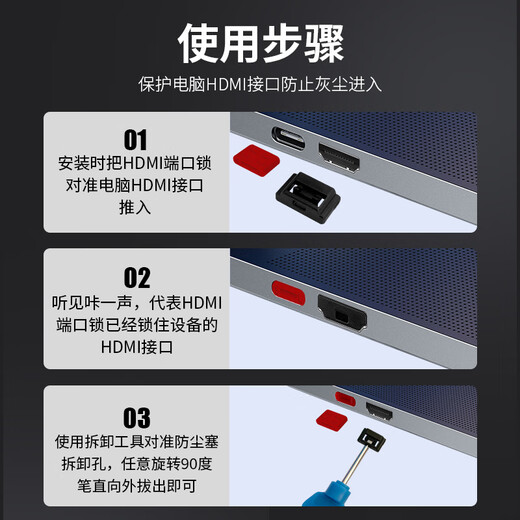 使用步骤

保护电脑HDMI接口防止灰尘进入

01
安装时把HDMI端口锁对准电脑HDMI接口推入

02
听见咔一声，代表HDMI端口锁已经锁住设备的HDMI接口

03
使用拆卸工具对准防尘塞拆卸孔，任意旋转90度笔直向外拔出即可