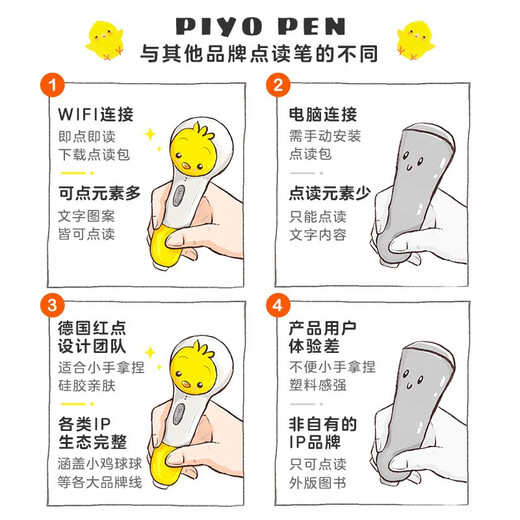 PIYO PEN
与其他品牌点读笔的不同

1
WIFI连接
即点即读
下载点读包

可点元素多
文字图案
皆可点读

2
电脑连接
需手动安装
点读包

点读元素少
只能点读
文字内容

3
德国红点
设计团队
适合小手拿捏
硅胶亲肤

各类IP
生态完整
涵盖小鸡球球
等各大品牌线

4
产品用户
体验差
不便小手拿捏
塑料感强

非自有的
IP品牌
只可点读
外版图书