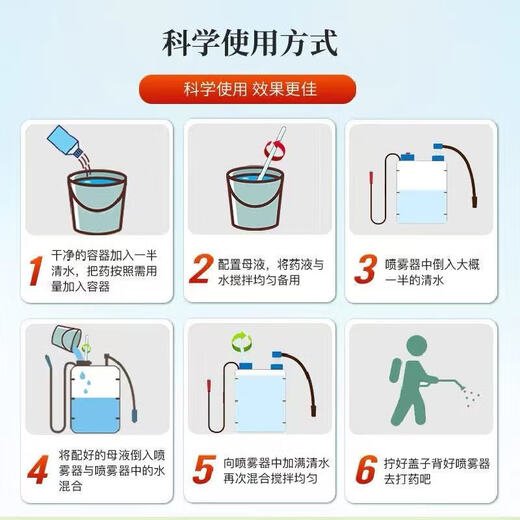 科学使用方式

科学使用 效果更佳

1 干净的容器加入一半清水，把药按照需用量加入容器

2 配置母液，将药液与水搅拌均匀备用

3 喷雾器中倒入大概一半的清水

4 将配好的母液倒入喷雾器与喷雾器中的水混合

5 向喷雾器中加满清水再次混合搅拌均匀

6 拧好盖子背好喷雾器去打药吧