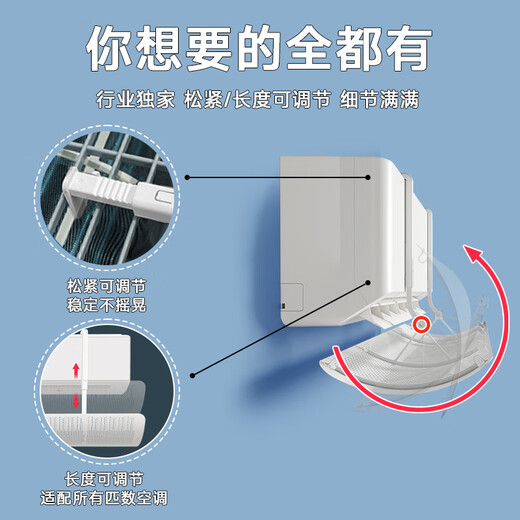 你想要的全都有

行业独家 松紧/长度可调节 细节满满

松紧可调节
稳定不摇晃

长度可调节
适配所有匹数空调