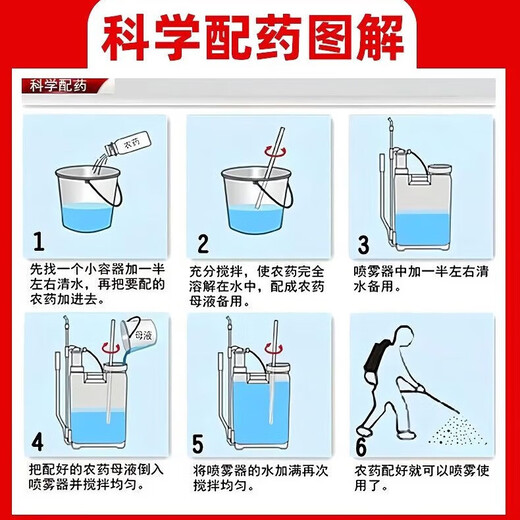 科学配药图解

科学配药

农药

1

先找一个小容器加一半左右清水，再把要配的农药加进去。

2

充分搅拌，使农药完全溶解在水中，配成农药母液备用。

3

喷雾器中加一半左右清水备用。

母液

4

把配好的农药母液倒入喷雾器并搅拌均匀。

5

将喷雾器的水加满再次搅拌均匀。

6

农药配好就可以喷雾使用了。